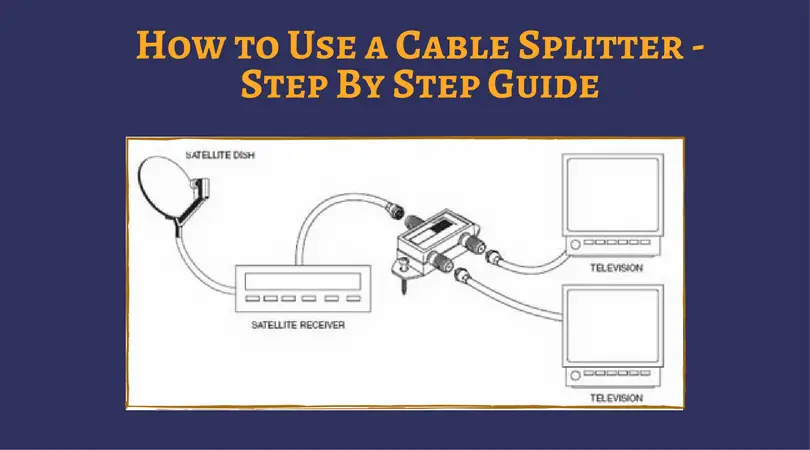 How to Use a Cable Splitter - Step By Step Guide

SATELLITE DISH

SATELLITE RECEIVER

TELEVISION

TELEVISION